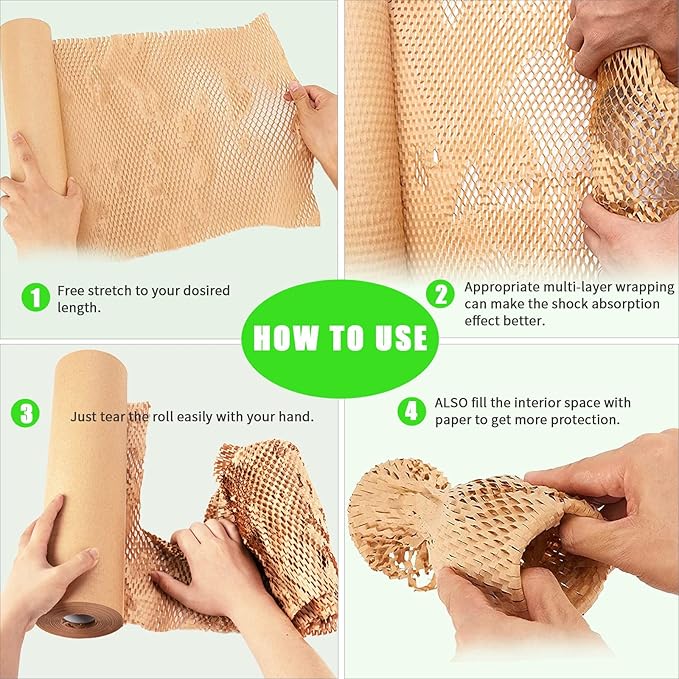 1 Free stretch to your dosired length.

2 Appropriate multi-layer wrapping can make the shock absorption effect better.

HOW TO USE

3 Just tear the roll easily with your hand.

4 ALSO fill the interior space with paper to get more protection.