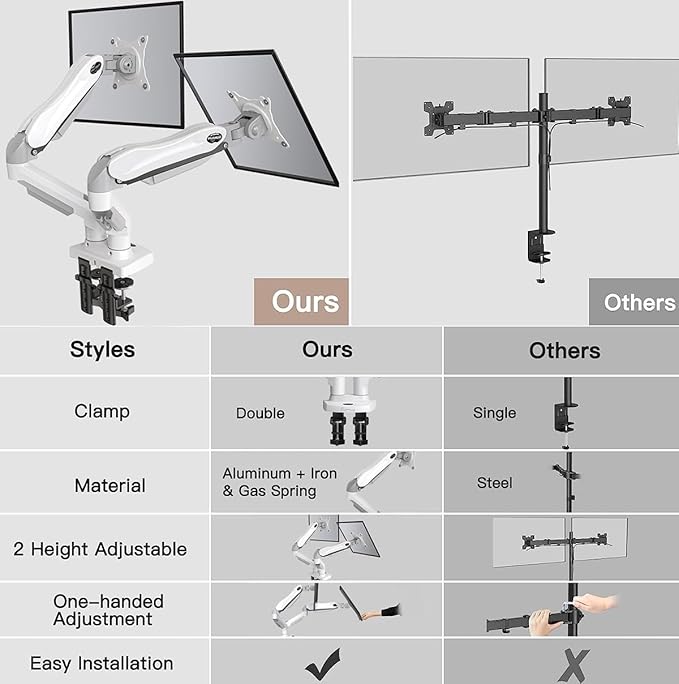 Ours

Others

| Styles | Ours | Others |
|---|---|---|
| Clamp | Double | Single |
| Material | Aluminum + Iron & Gas Spring | Steel |
| 2 Height Adjustable | | |
| One-handed Adjustment | | |
| Easy Installation | ✓ | X |