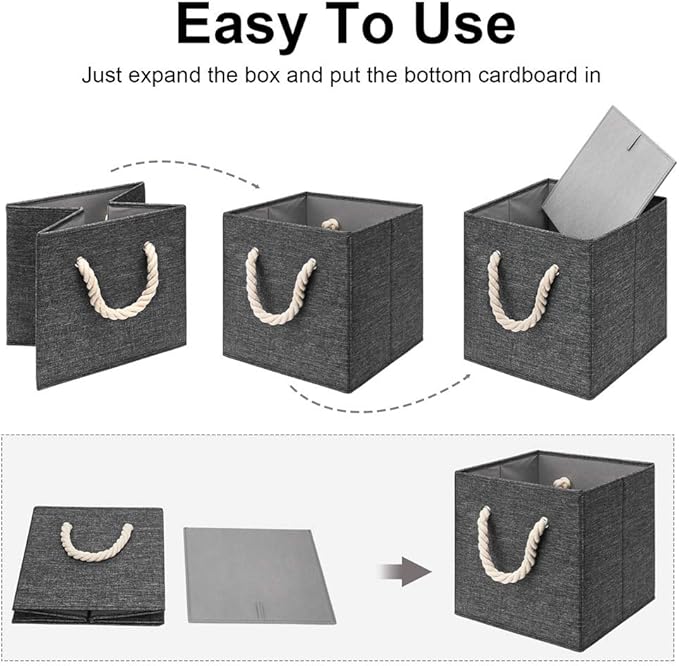 Easy To Use

Just expand the box and put the bottom cardboard in