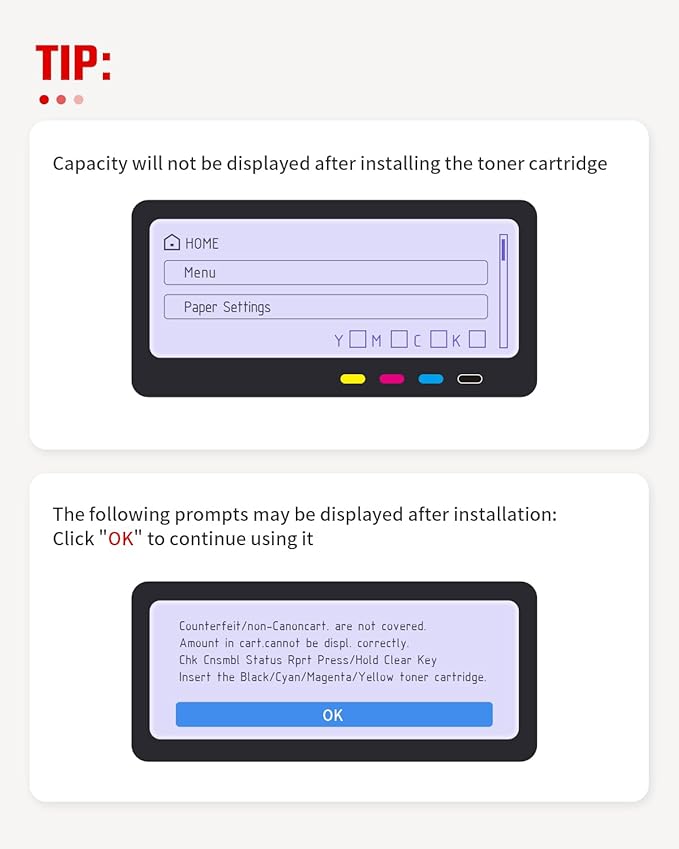 TIP:

Capacity will not be displayed after installing the toner cartridge

HOME

Menu

Paper Settings

Y M C K

The following prompts may be displayed after installation: Click "OK" to continue using it

Counterfeit/non-Canoncart. are not covered.
Amount in cart.cannot be displ. correctly.
Chk Cnsmbl Status Rprt Press/Hold Clear Key
Insert the Black/Cyan/Magenta/Yellow toner cartridge.

OK