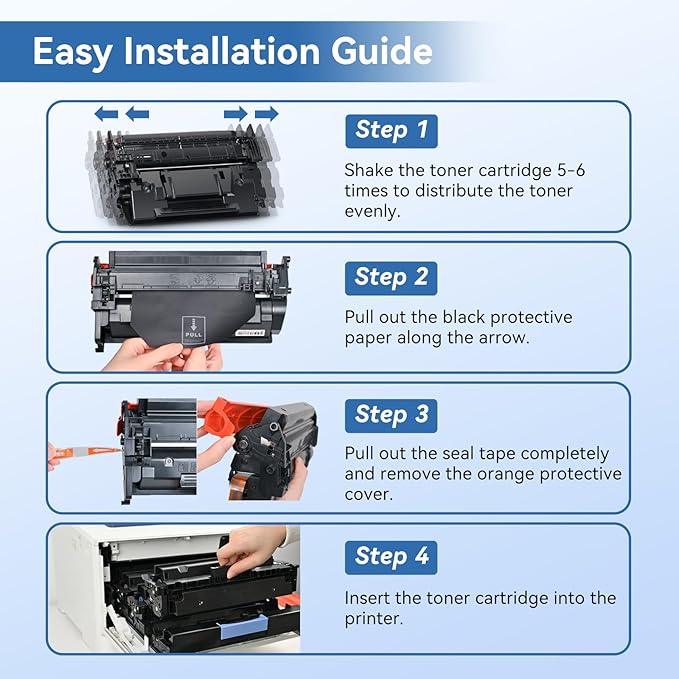 Easy Installation Guide

Step 1

Shake the toner cartridge 5-6 times to distribute the toner evenly.

PULL

Step 2

Pull out the black protective paper along the arrow.

Step 3

Pull out the seal tape completely and remove the orange protective cover.

Step 4

Insert the toner cartridge into the printer.