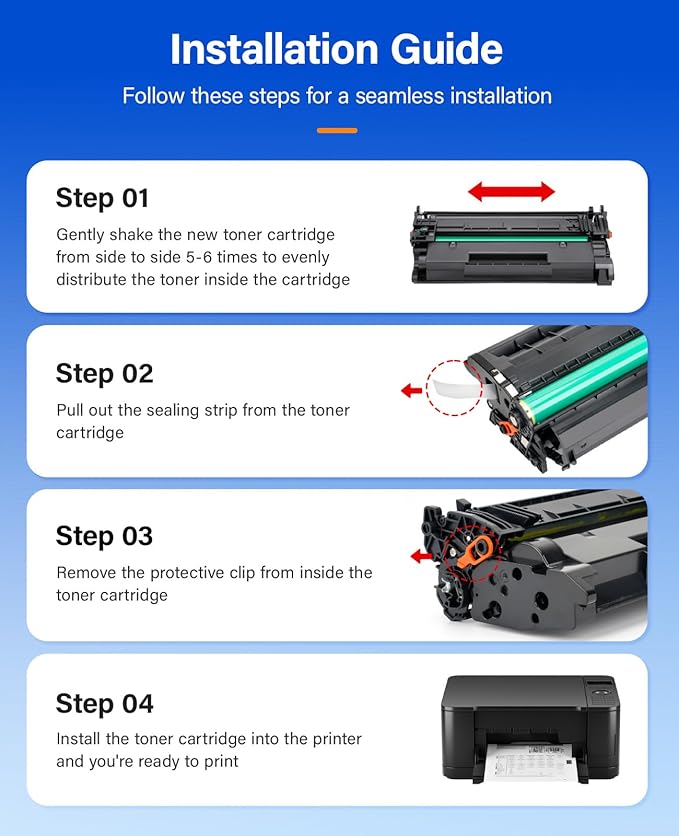 Installation Guide

Follow these steps for a seamless installation

Step 01

Gently shake the new toner cartridge from side to side 5-6 times to evenly distribute the toner inside the cartridge

Step 02

Pull out the sealing strip from the toner cartridge

Step 03

Remove the protective clip from inside the toner cartridge

Step 04

Install the toner cartridge into the printer and you're ready to print