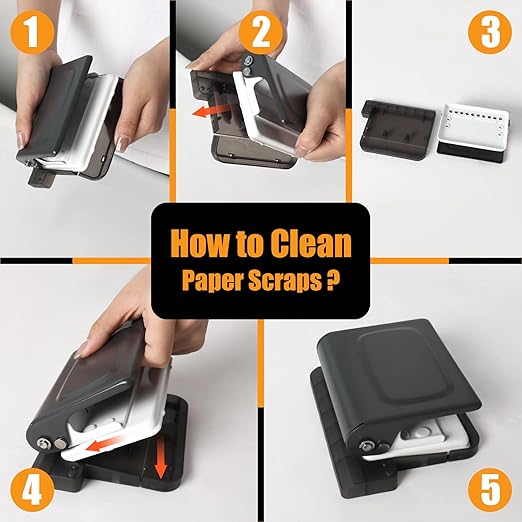 1
2
3
How to Clean
Paper Scraps ?
4
5